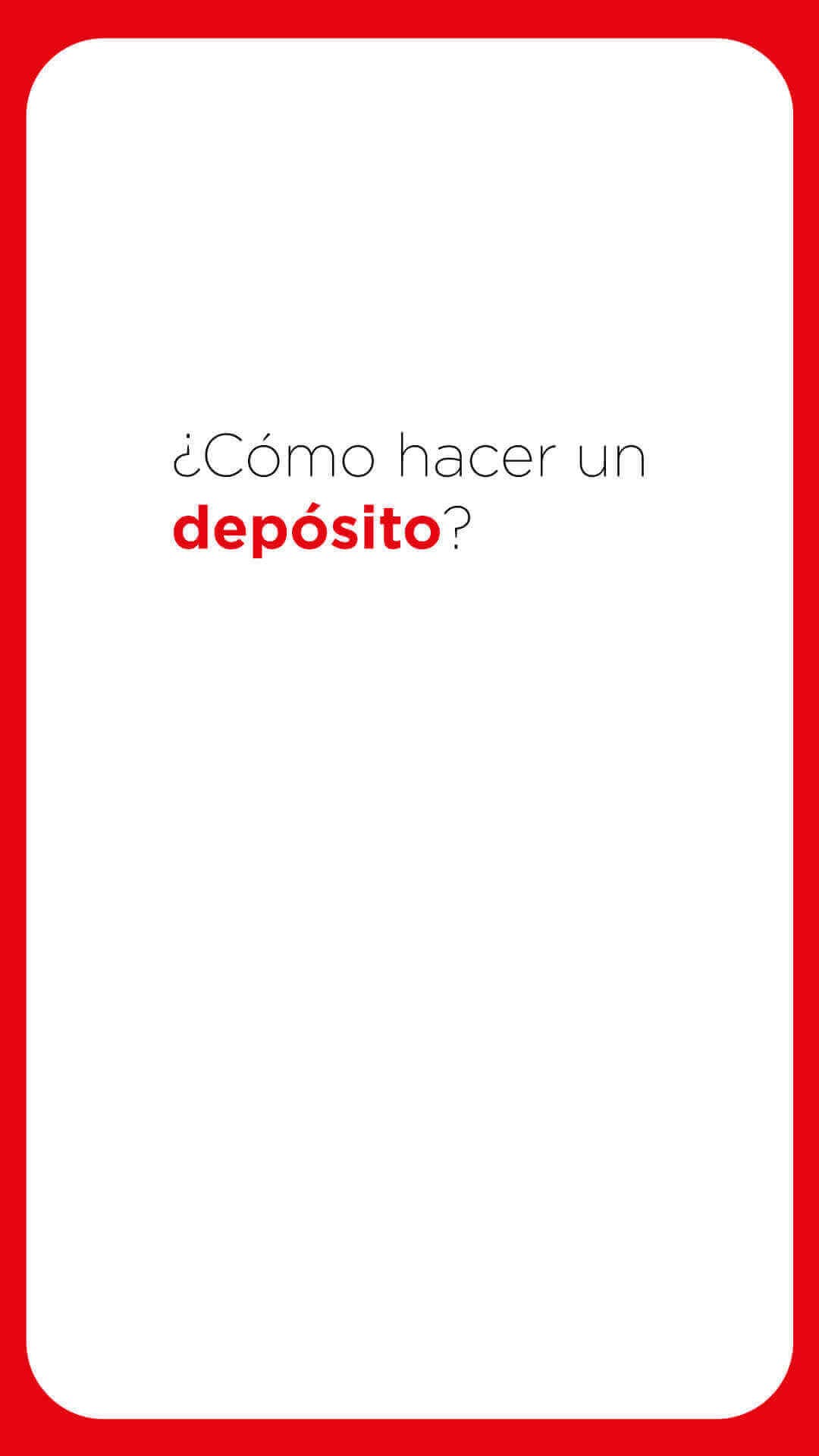 ¿Cómo hacer un depósito?