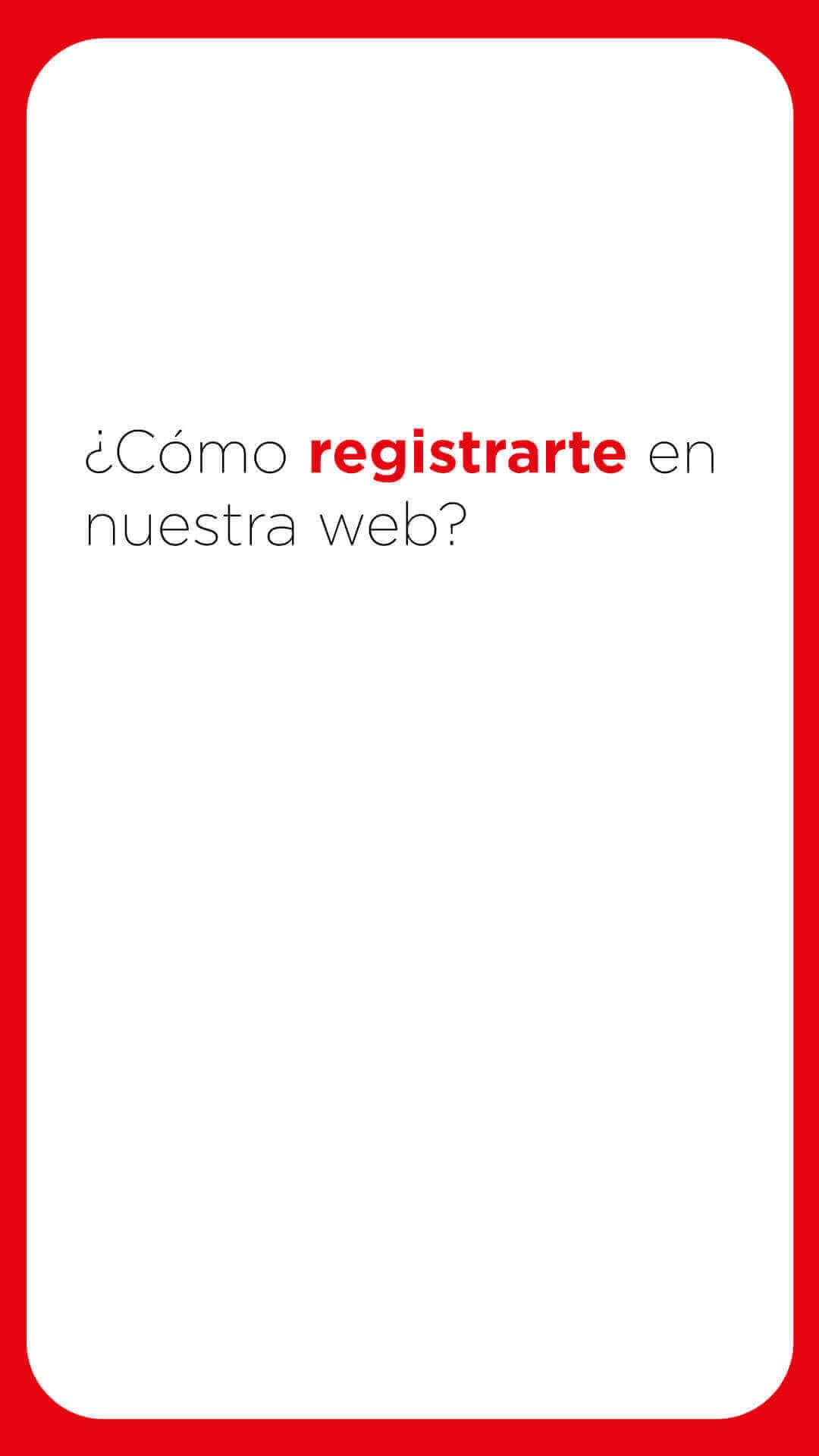 ¿Cómo registrarte en nuestra web?